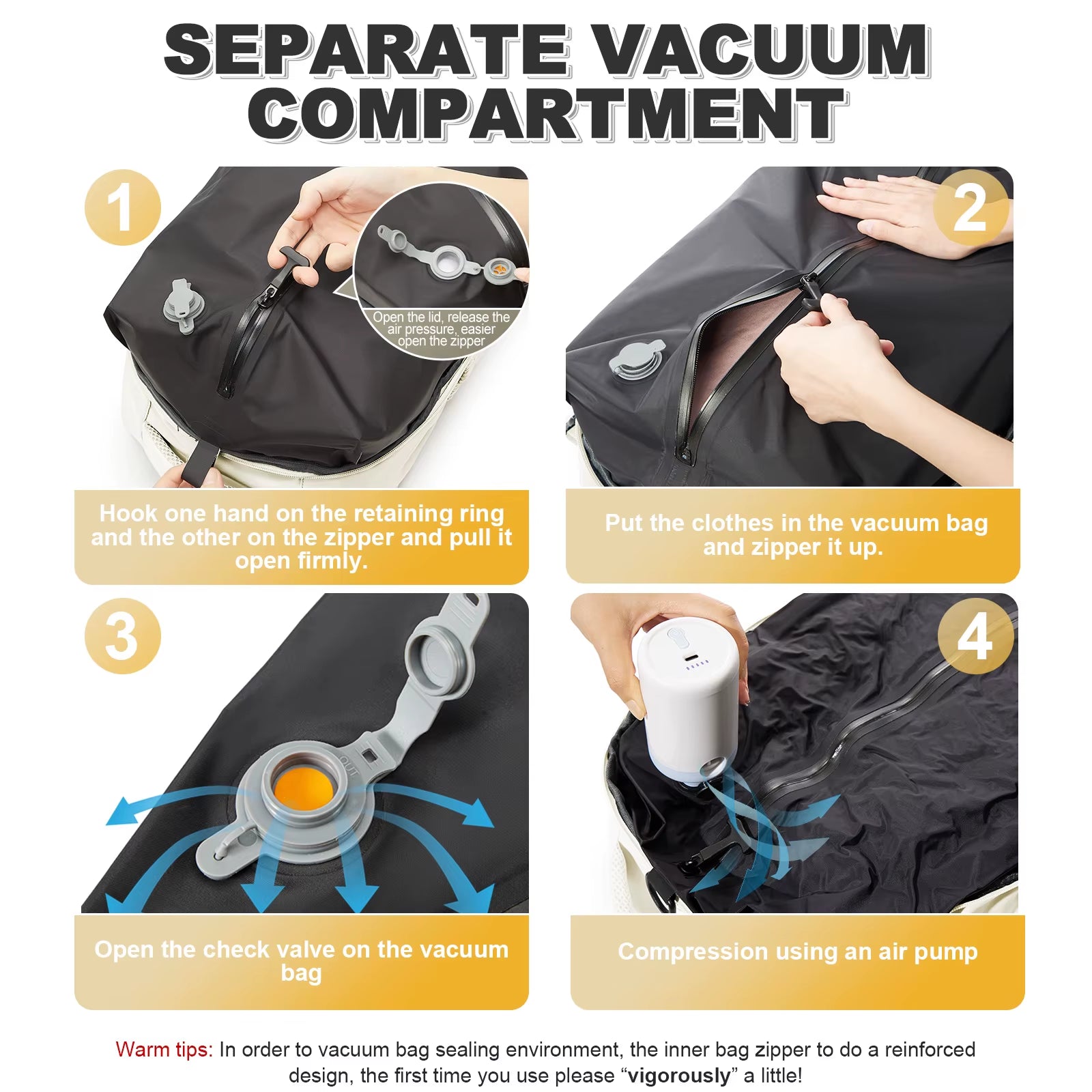 SEPARATE VACUUM COMPARTMENT

1

Open the lid, release the air pressure, easier open the zipper

Hook one hand on the retaining ring and the other on the zipper and pull it open firmly.

2

Put the clothes in the vacuum bag and zipper it up.

3

OUT

Open the check valve on the vacuum bag

4

Compression using an air pump

Warm tips: In order to vacuum bag sealing environment, the inner bag zipper to do a reinforced design, the first time you use please “vigorously” a little!